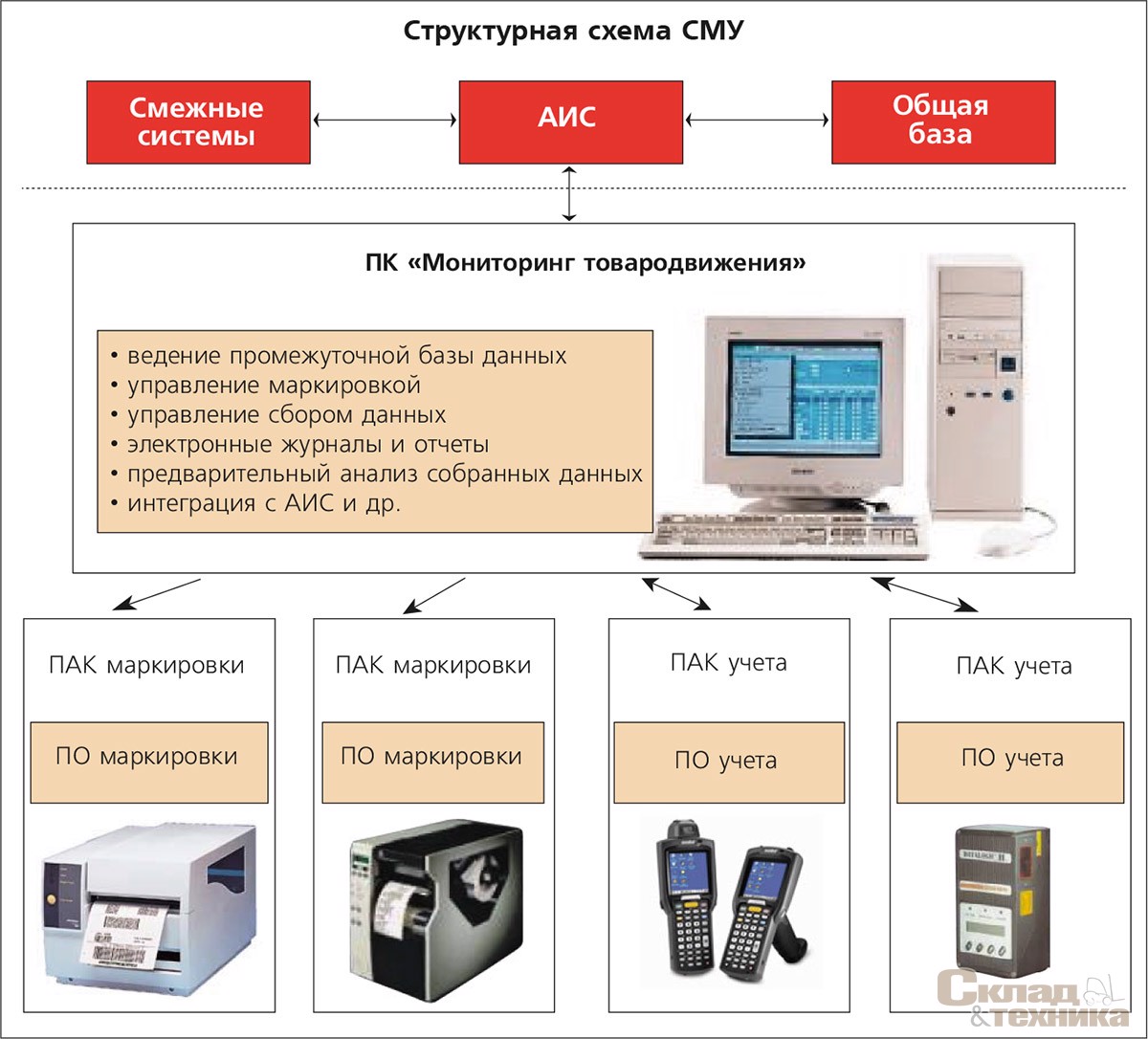 Структурная схема СМУ

Смежные системы

АИС

Общая база

ПК «Мониторинг товародвижения»

• ведение промежуточной базы данных
• управление маркировкой
• управление сбором данных
• электронные журналы и отчеты
• предварительный анализ собранных данных
• интеграция с АИС и др.

ПАК маркировки

ПО маркировки

ПАК маркировки

ПО маркировки

ПАК учета

ПО учета

ПАК учета

ПО учета

Склад & техника