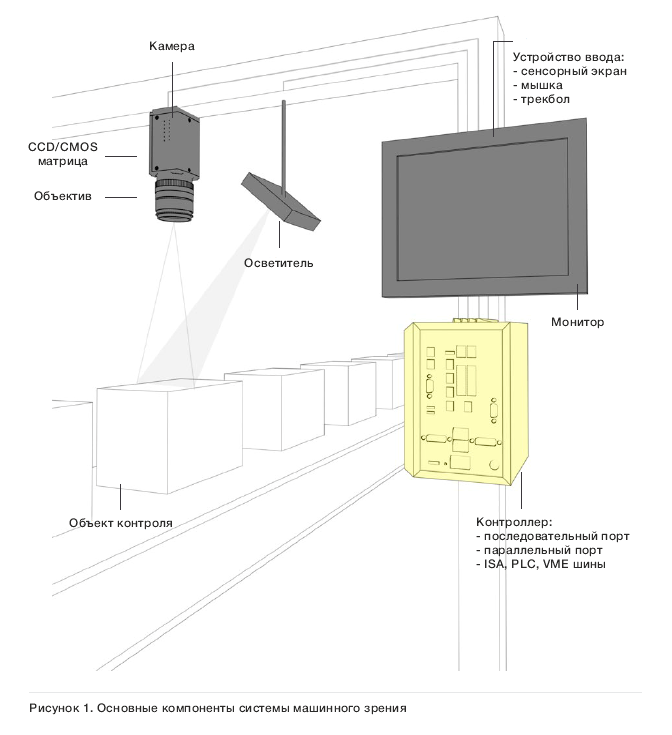 Камера

Устройство ввода:
- сенсорный экран
- мышка
- трекбол

CCD/CMOS матрица

Объектив

Осветитель

Монитор

Объект контроля

Контроллер:
- последовательный порт
- параллельный порт
- ISA, PLC, VME шины

Рисунок 1. Основные компоненты системы машинного зрения