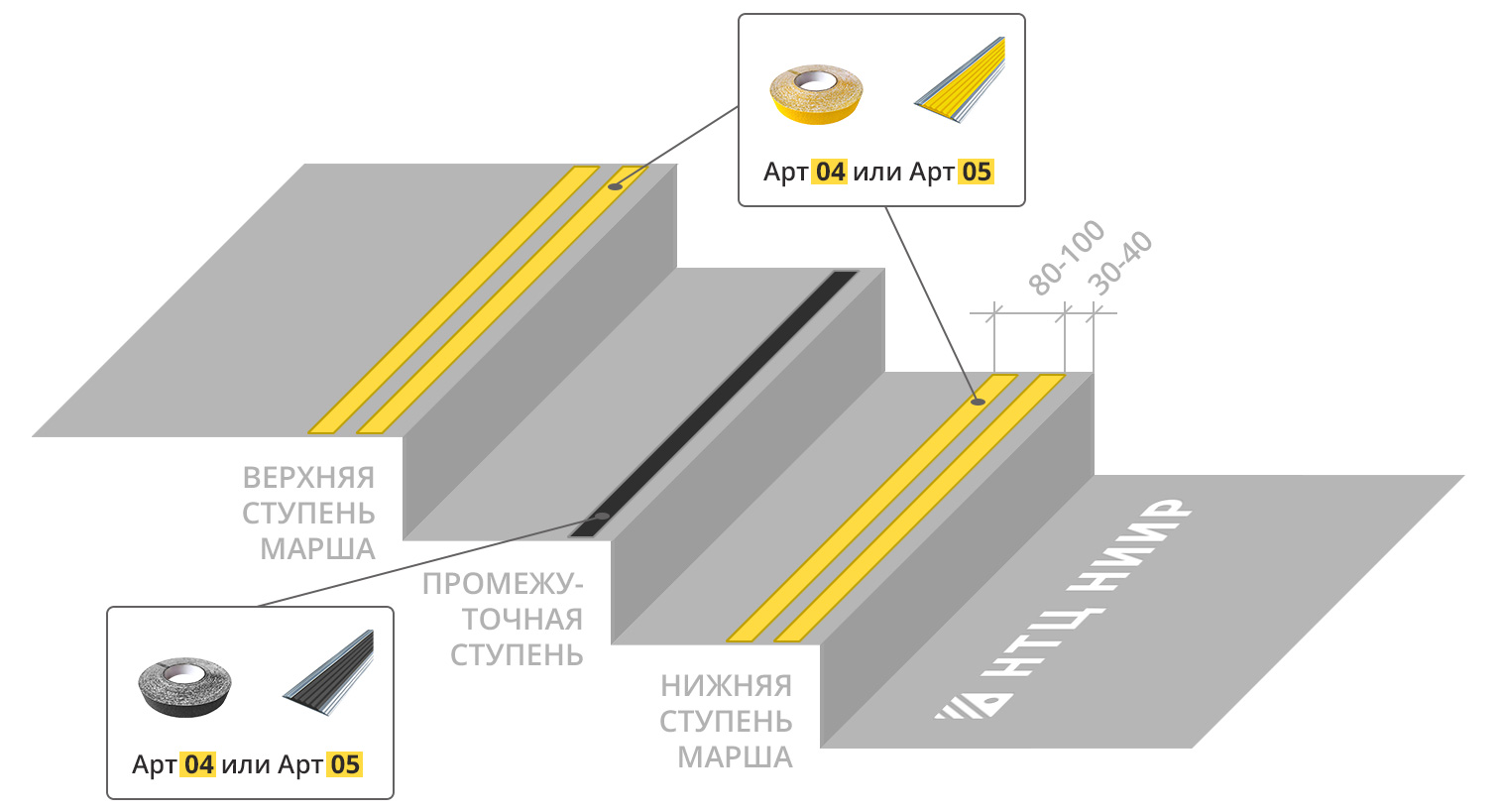 Арт 04 или Арт 05

80-100
30-40

ВЕРХНЯЯ СТУПЕНЬ МАРША

ПРОМЕЖУТОЧНАЯ СТУПЕНЬ

НИЖНЯЯ СТУПЕНЬ МАРША

НТЦ НИИР

Арт 04 или Арт 05